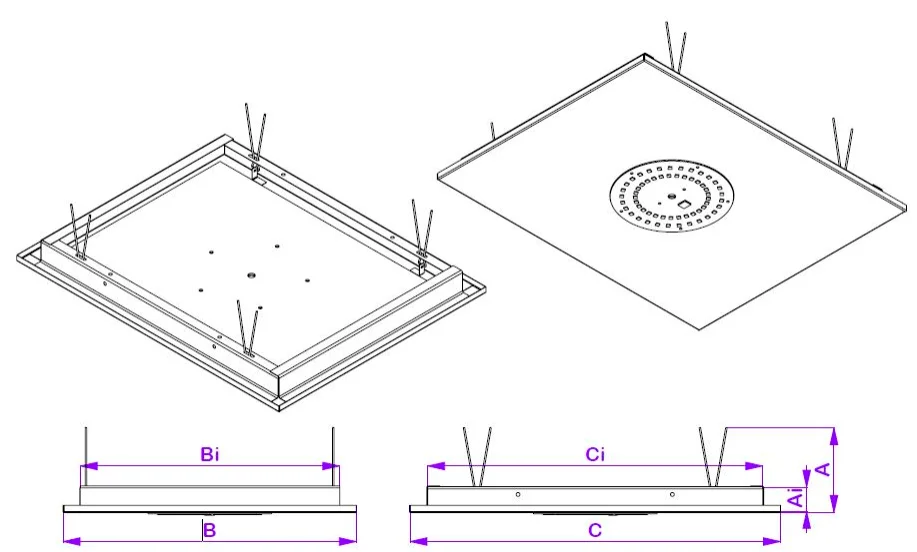 Bi
B
Ci
C
A
Ai