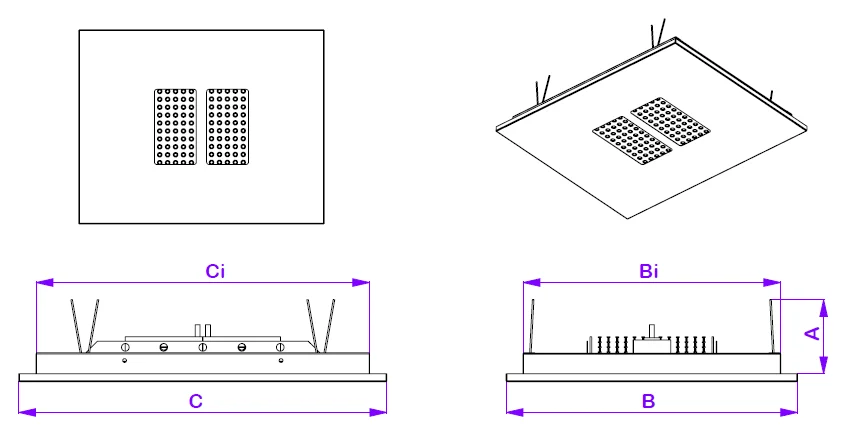 Ci

C

Bi

A

B