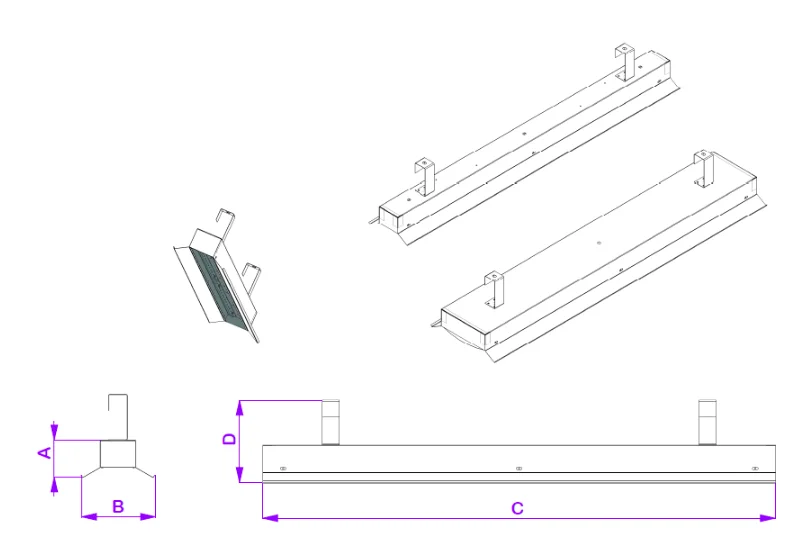 A
B
D
C