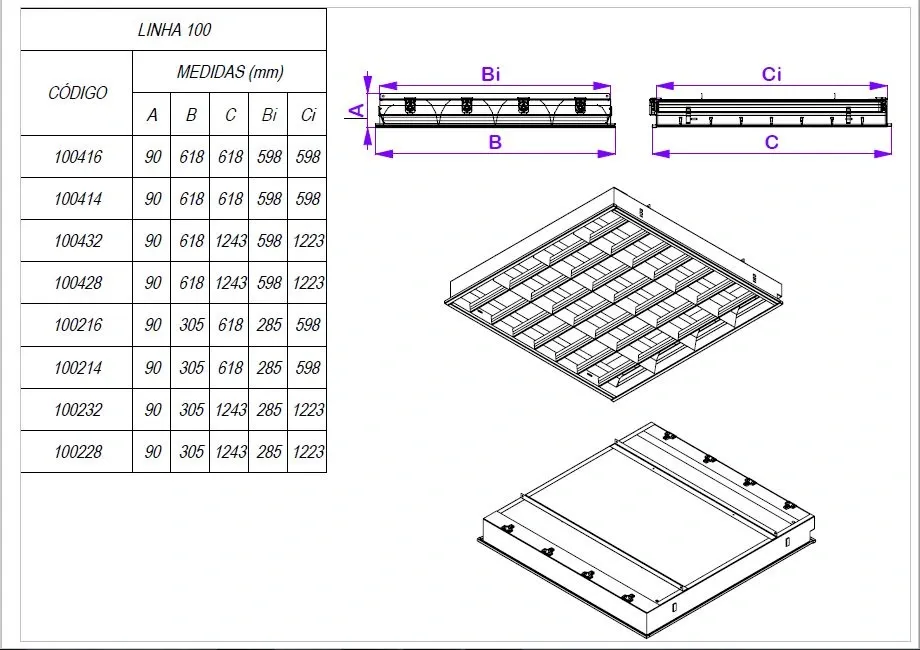 LINHA 100

| CÓDIGO | MEDIDAS (mm) | | | | |
|---|---|---|---|---|---|
| | A | B | C | Bi | Ci |
| 100416 | 90 | 618 | 618 | 598 | 598 |
| 100414 | 90 | 618 | 618 | 598 | 598 |
| 100432 | 90 | 618 | 1243 | 598 | 1223 |
| 100428 | 90 | 618 | 1243 | 598 | 1223 |
| 100216 | 90 | 305 | 618 | 285 | 598 |
| 100214 | 90 | 305 | 618 | 285 | 598 |
| 100232 | 90 | 305 | 1243 | 285 | 1223 |
| 100228 | 90 | 305 | 1243 | 285 | 1223 |

Bi
A
B
Ci
C