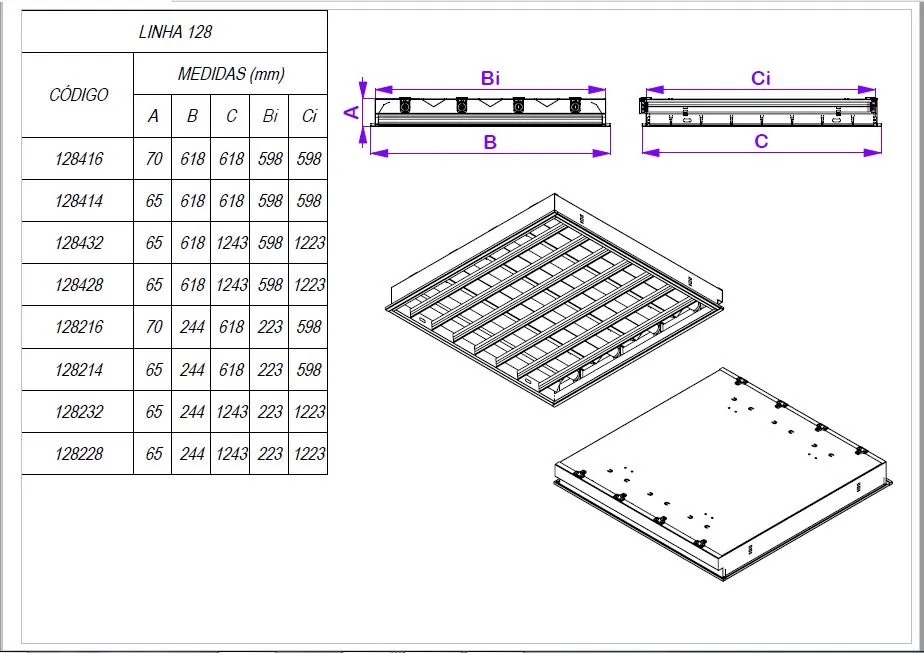 LINHA 128

| CÓDIGO | MEDIDAS (mm) | | | | |
|---|---|---|---|---|---|
| | A | B | C | Bi | Ci |
| 128416 | 70 | 618 | 618 | 598 | 598 |
| 128414 | 65 | 618 | 618 | 598 | 598 |
| 128432 | 65 | 618 | 1243 | 598 | 1223 |
| 128428 | 65 | 618 | 1243 | 598 | 1223 |
| 128216 | 70 | 244 | 618 | 223 | 598 |
| 128214 | 65 | 244 | 618 | 223 | 598 |
| 128232 | 65 | 244 | 1243 | 223 | 1223 |
| 128228 | 65 | 244 | 1243 | 223 | 1223 |

Bi
A
B
Ci
C